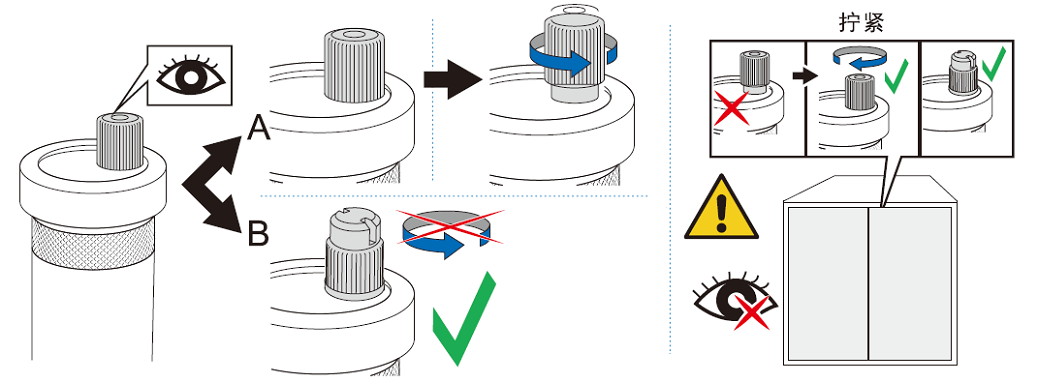 A

B

拧紧